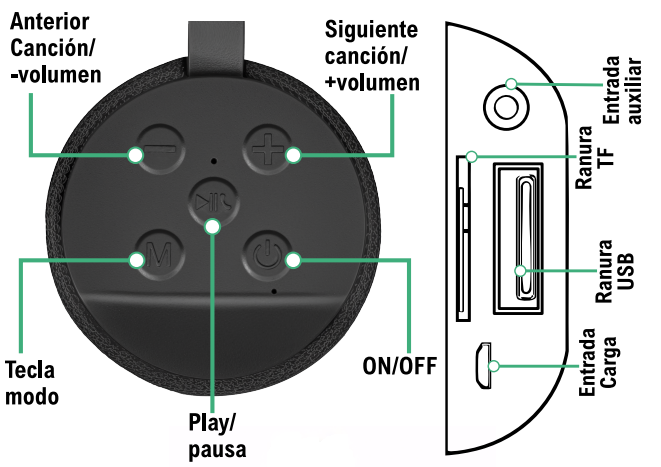 Anterior Canción/ -volumen

Siguiente canción/ +volumen

M

Tecla modo

Play/ pausa

ON/OFF

Entrada auxiliar

Ranura TF

Ranura USB

Entrada Carga